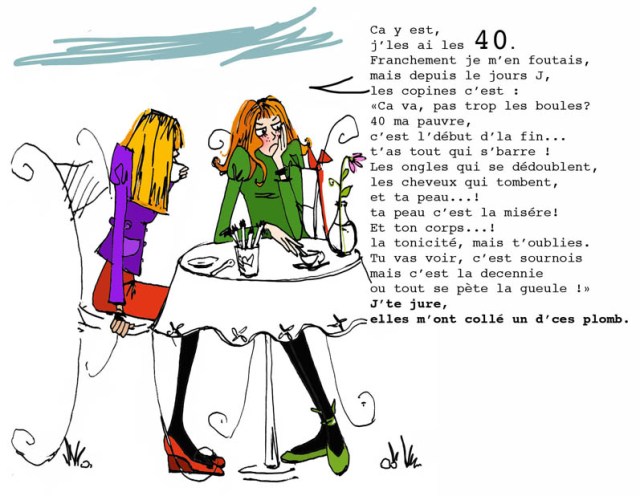 Ca y est,
j'les ai les 40.
Franchement je m'en foutais,
mais depuis le jours J,
les copines c'est :
«Ca va, pas trop les boules?
40 ma pauvre,
c'est l'début d'la fin...
t'as tout qui s'barre !
Les ongles qui se dédoublent,
les cheveux qui tombent,
et ta peau...!
ta peau c'est la misére!
Et ton corps...!
la tonicité, mais t'oublies.
Tu vas voir, c'est sournois
mais c'est la decennie
ou tout se pète la gueule !»
J'te jure,
elles m'ont collé un d'ces plomb.